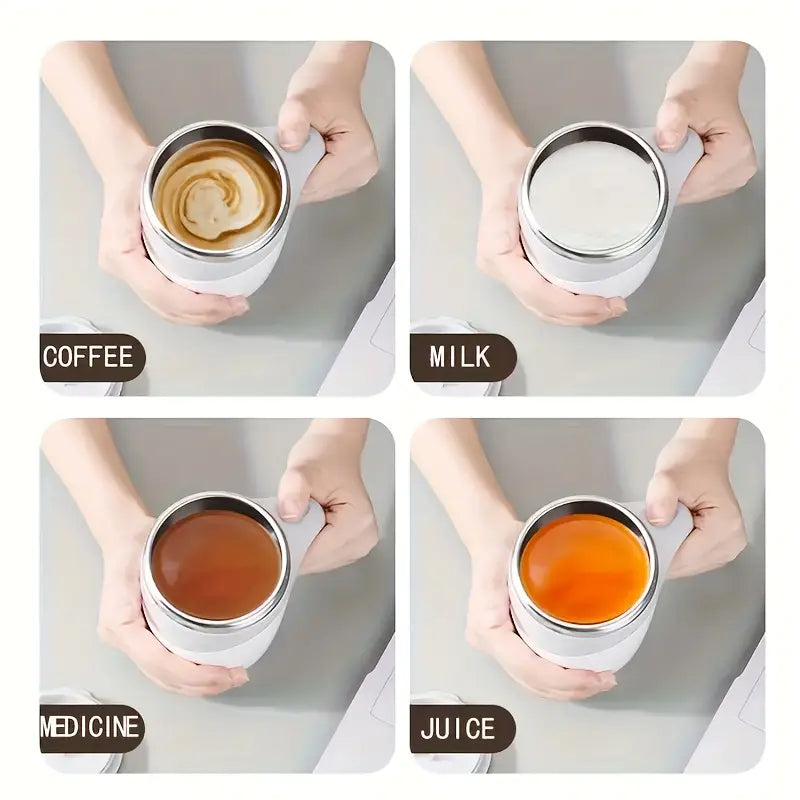 COFFEE

MILK

MEDICINE

JUICE