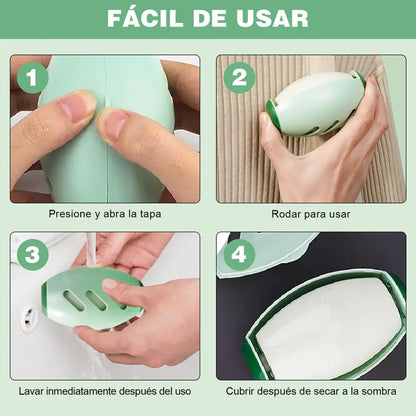 FÁCIL DE USAR

1

Presione y abra la tapa

2

Rodar para usar

3

Lavar inmediatamente después del uso

4

Cubrir después de secar a la sombra