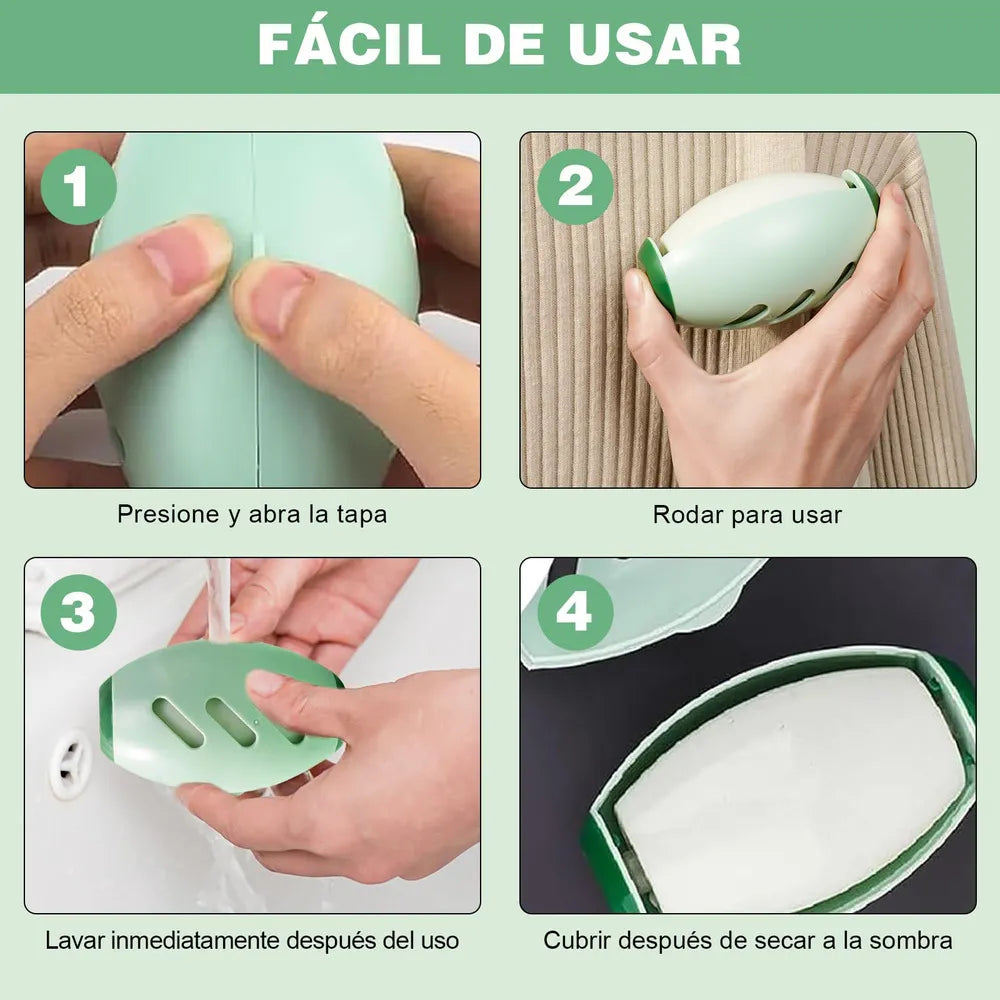 FÁCIL DE USAR

1

Presione y abra la tapa

2

Rodar para usar

3

Lavar inmediatamente después del uso

4

Cubrir después de secar a la sombra