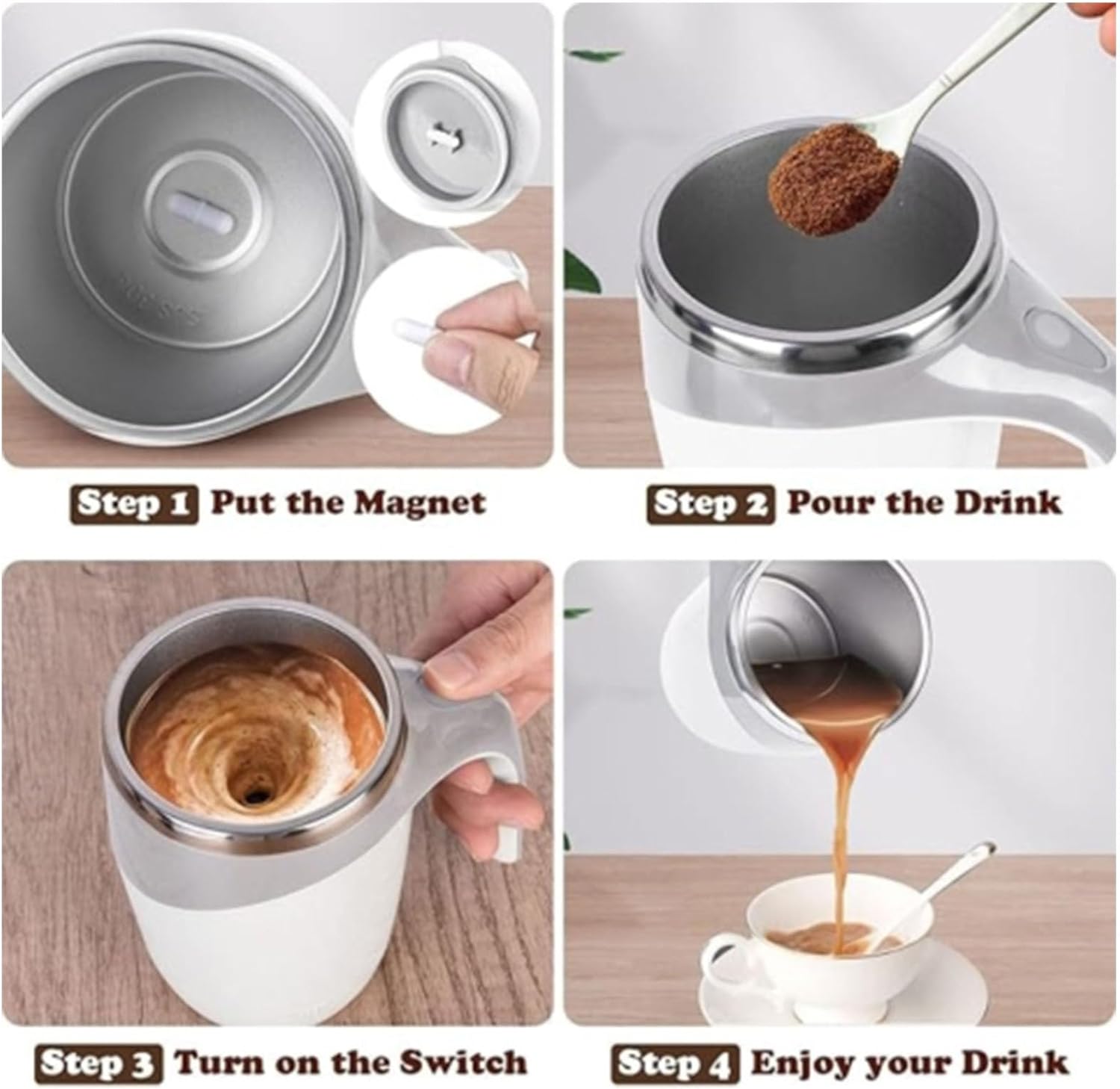 Step 1 Put the Magnet

Step 2 Pour the Drink

Step 3 Turn on the Switch

Step 4 Enjoy your Drink